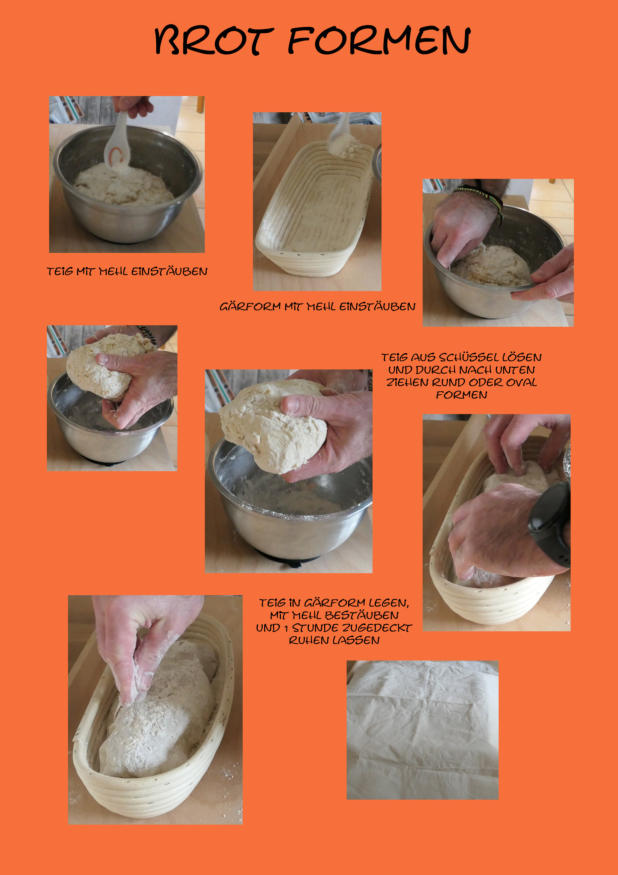 BROT FORMEN

TEIG MIT MEHL EINSTÄUBEN

GÄRFORM MIT MEHL EINSTÄUBEN

TEIG AUS SCHÜSSEL LÖSEN UND DURCH NACH UNTEN ZIEHEN RUND ODER OVAL FORMEN

TEIG IN GÄRFORM LEGEN, MIT MEHL BESTÄUBEN UND 1 STUNDE ZUGEDECKT RUHEN LASSEN