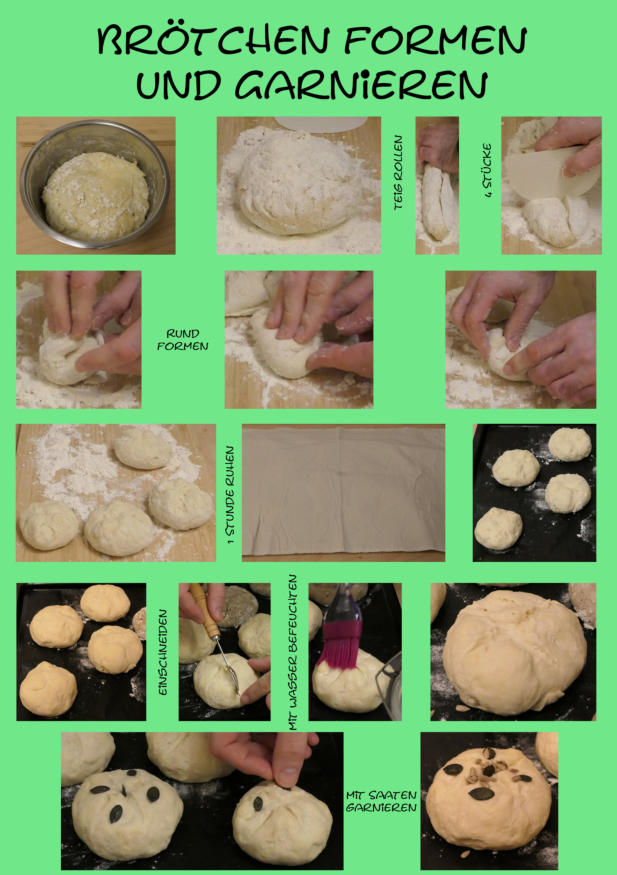 BRÖTCHEN FORMEN UND GARNIEREN

TEIG ROLLEN

4 STÜCKE

RUND FORMEN

1 STUNDE RUHEN

EINSCHNEIDEN

MIT WASSER BEFEUCHTEN

MIT SAATEN GARNIEREN