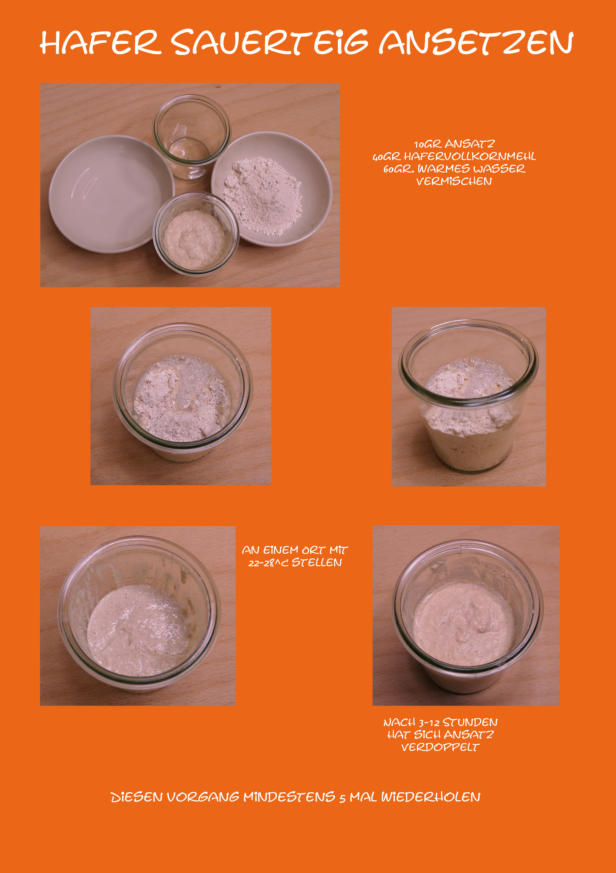 HAFER SAUERTEIG ANSETZEN

10GR ANSATZ
40GR HAFERVOLLKORNMEHL
60GR. WARMES WASSER
VERMISCHEN

AN EINEM ORT MIT
22-28°C STELLEN

NACH 3-12 STUNDEN
HAT SICH ANSATZ
VERDOPPELT

DIESEN VORGANG MINDESTENS 5 MAL WIEDERHOLEN