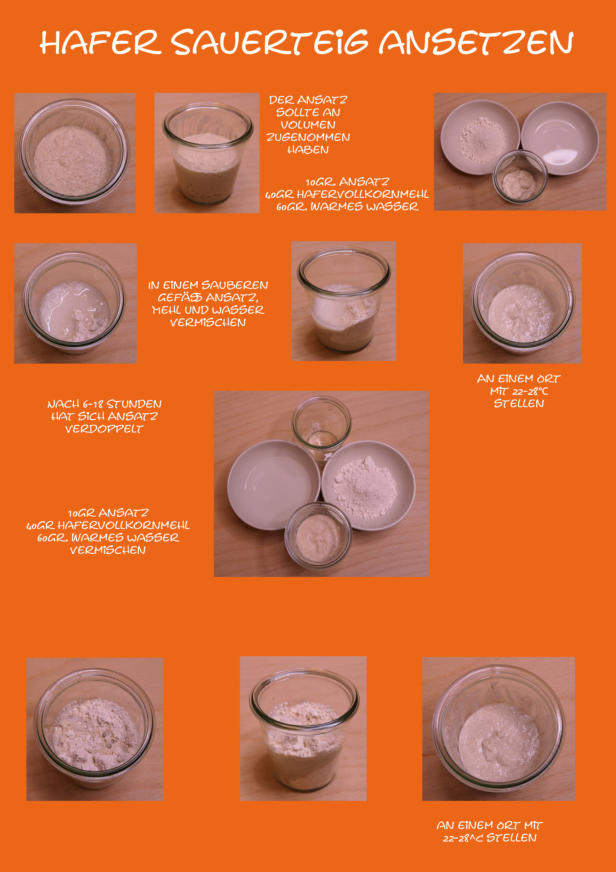 HAFER SAUERTEIG ANSETZEN

DER ANSATZ SOLLTE AN VOLUMEN ZUGENOMMEN HABEN

10GR. ANSATZ
40GR HAFERVOLLKORNMEHL
60GR. WARMES WASSER

IN EINEM SAUBEREN GEFÄß ANSATZ, MEHL UND WASSER VERMISCHEN

AN EINEM ORT MIT 22-28°C STELLEN

NACH 6-18 STUNDEN HAT SICH ANSATZ VERDOPPELT

10GR ANSATZ
40GR HAFERVOLLKORNMEHL
60GR. WARMES WASSER
VERMISCHEN

AN EINEM ORT MIT 22-28^C STELLEN